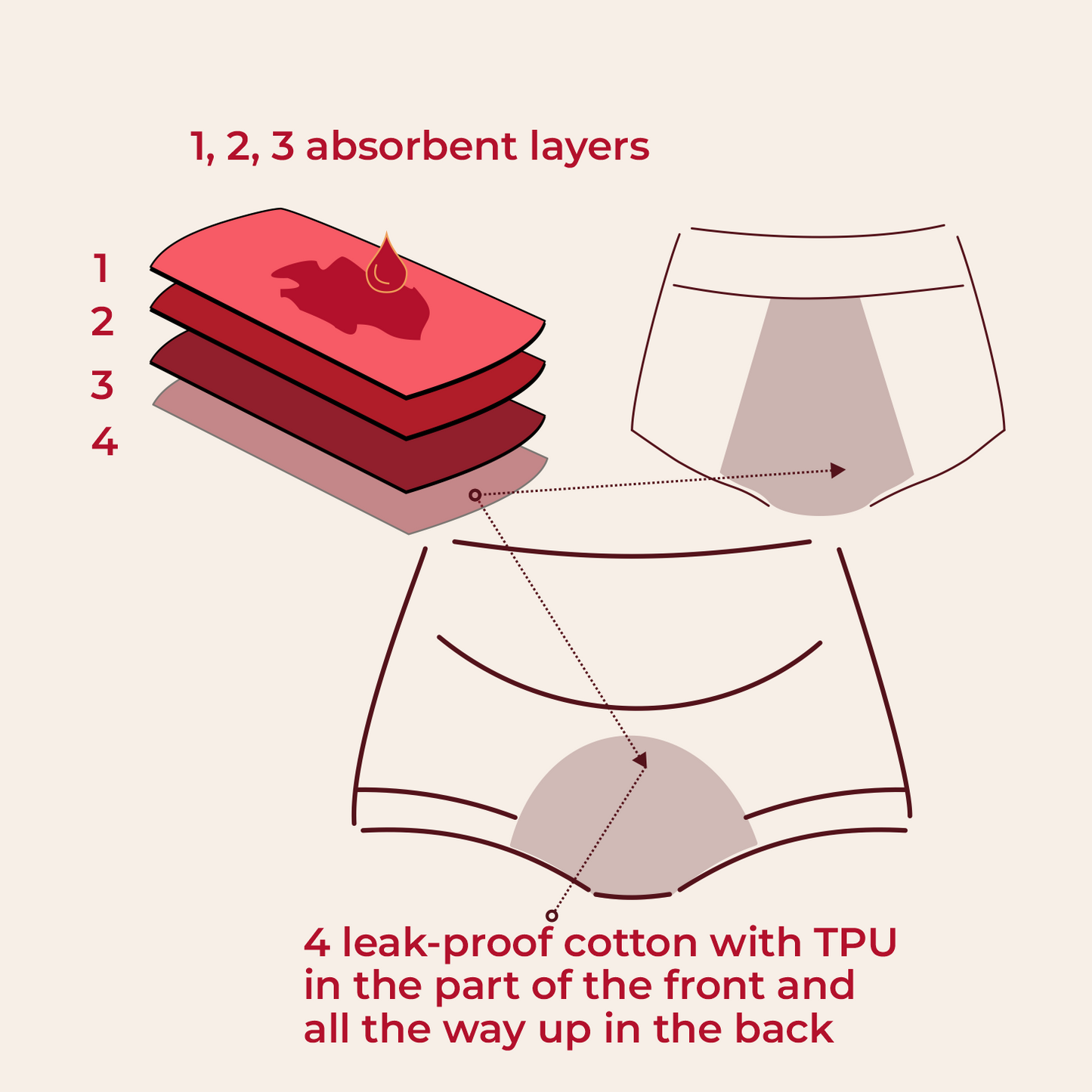 1, 2, 3 absorbent layers

1
2
3
4

4 leak-proof cotton with TPU in the part of the front and all the way up in the back